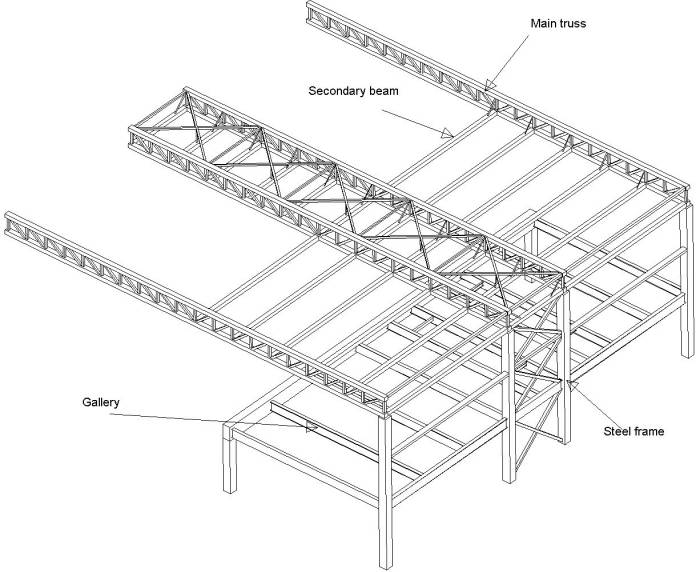 Main truss
Secondary beam
Gallery
Steel frame