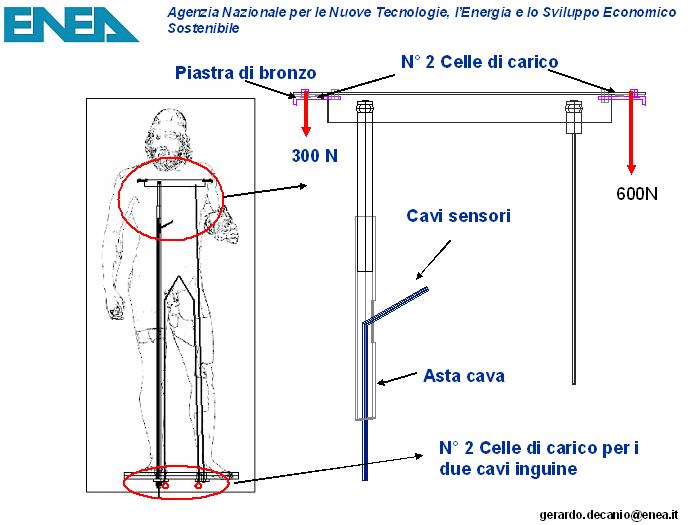 ENEA

Agenzia Nazionale per le Nuove Tecnologie, l'Energia e lo Sviluppo Economico Sostenibile

Piastra di bronzo

N° 2 Celle di carico

300 N

600N

Cavi sensori

Asta cava

N° 2 Celle di carico per i due cavi inguine

gerardo.decanio@enea.it