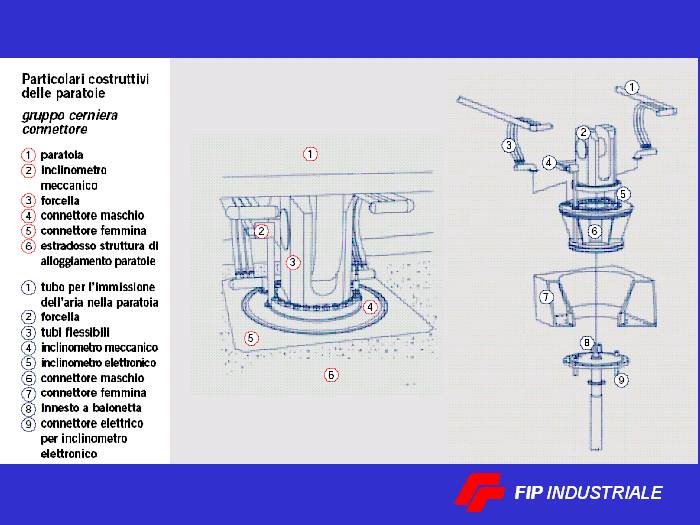 Particolari costruttivi delle paratoie

gruppo cerniera connettore

1 paratoia
2 inclinometro meccanico
3 forcella
4 connettore maschio
5 connettore femmina
6 estradosso struttura di alloggiamento paratoie

1 tubo per l'immissione dell'aria nella paratoia
2 forcella
3 tubi flessibili
4 inclinometro meccanico
5 inclinometro elettronico
6 connettore maschio
7 connettore femmina
8 innesto a baionetta
9 connettore elettrico per inclinometro elettronico

1
2
3
4
5
6

1
2
3
4
5
6
7
8
9

FIP INDUSTRIALE